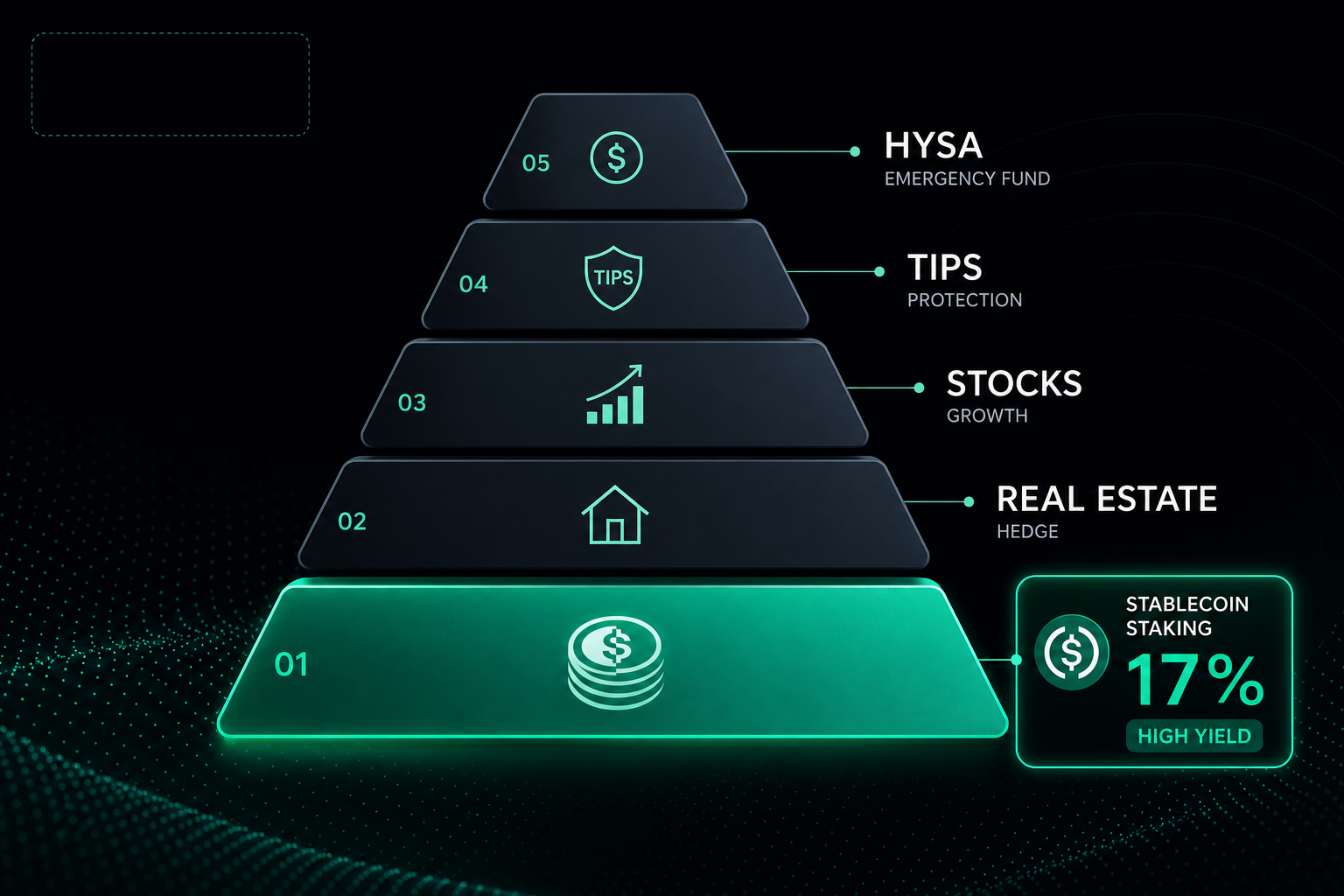 05
$
HYSA
EMERGENCY FUND

04
TIPS
TIPS
PROTECTION

03
STOCKS
GROWTH

02
REAL ESTATE
HEDGE

01
$
$
STABLECOIN STAKING
17%
HIGH YIELD