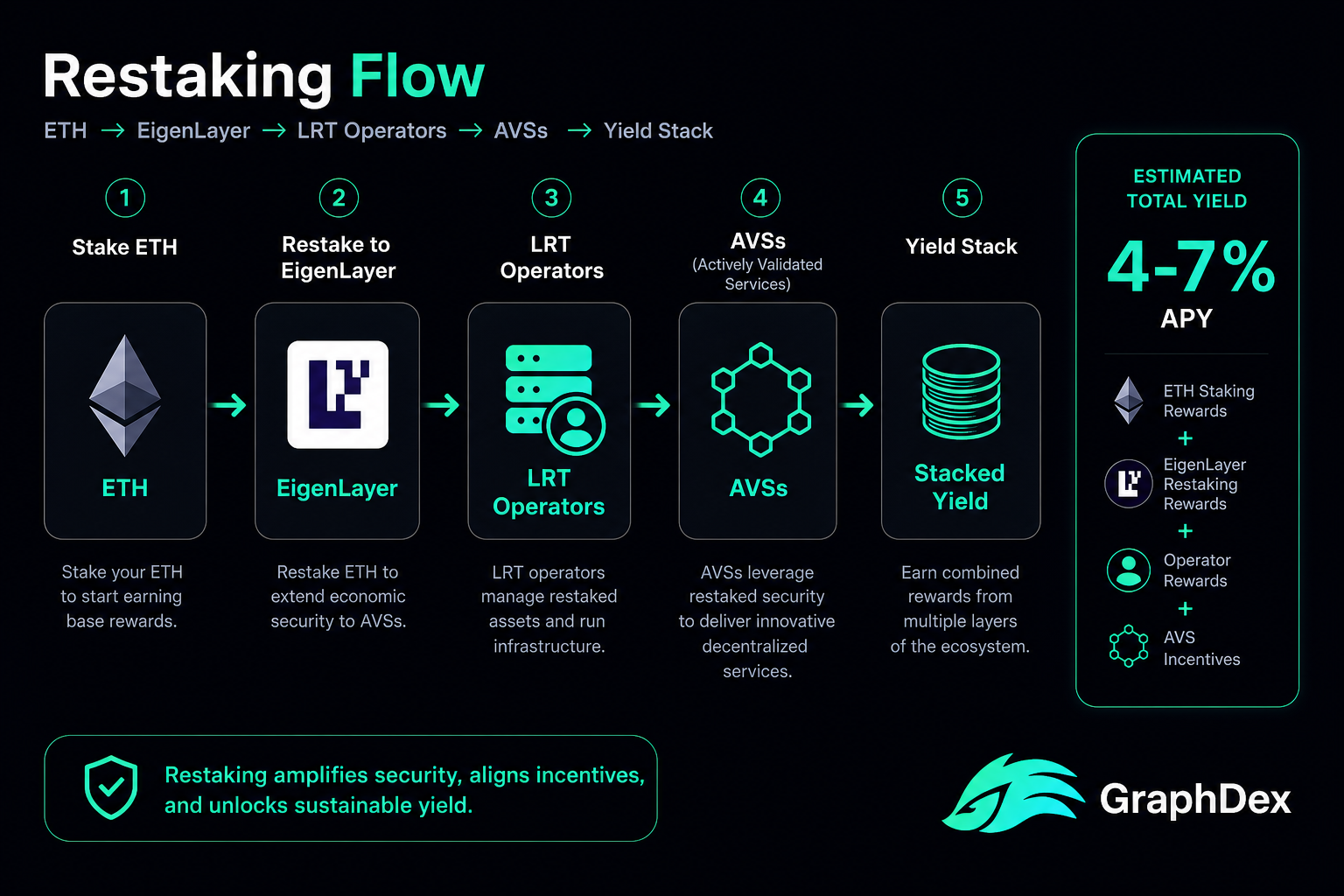 Restaking Flow

ETH → EigenLayer → LRT Operators → AVSs → Yield Stack

1
Stake ETH

ETH

Stake your ETH to start earning base rewards.

2
Restake to EigenLayer

EigenLayer

Restake ETH to extend economic security to AVSs.

3
LRT Operators

LRT Operators

LRT operators manage restaked assets and run infrastructure.

4
AVSs
(Actively Validated Services)

AVSs

AVSs leverage restaked security to deliver innovative decentralized services.

5
Yield Stack

Stacked Yield

Earn combined rewards from multiple layers of the ecosystem.

ESTIMATED TOTAL YIELD

4-7%
APY

ETH Staking Rewards
+
EigenLayer Restaking Rewards
+
Operator Rewards
+
AVS Incentives

Restaking amplifies security, aligns incentives, and unlocks sustainable yield.

GraphDex