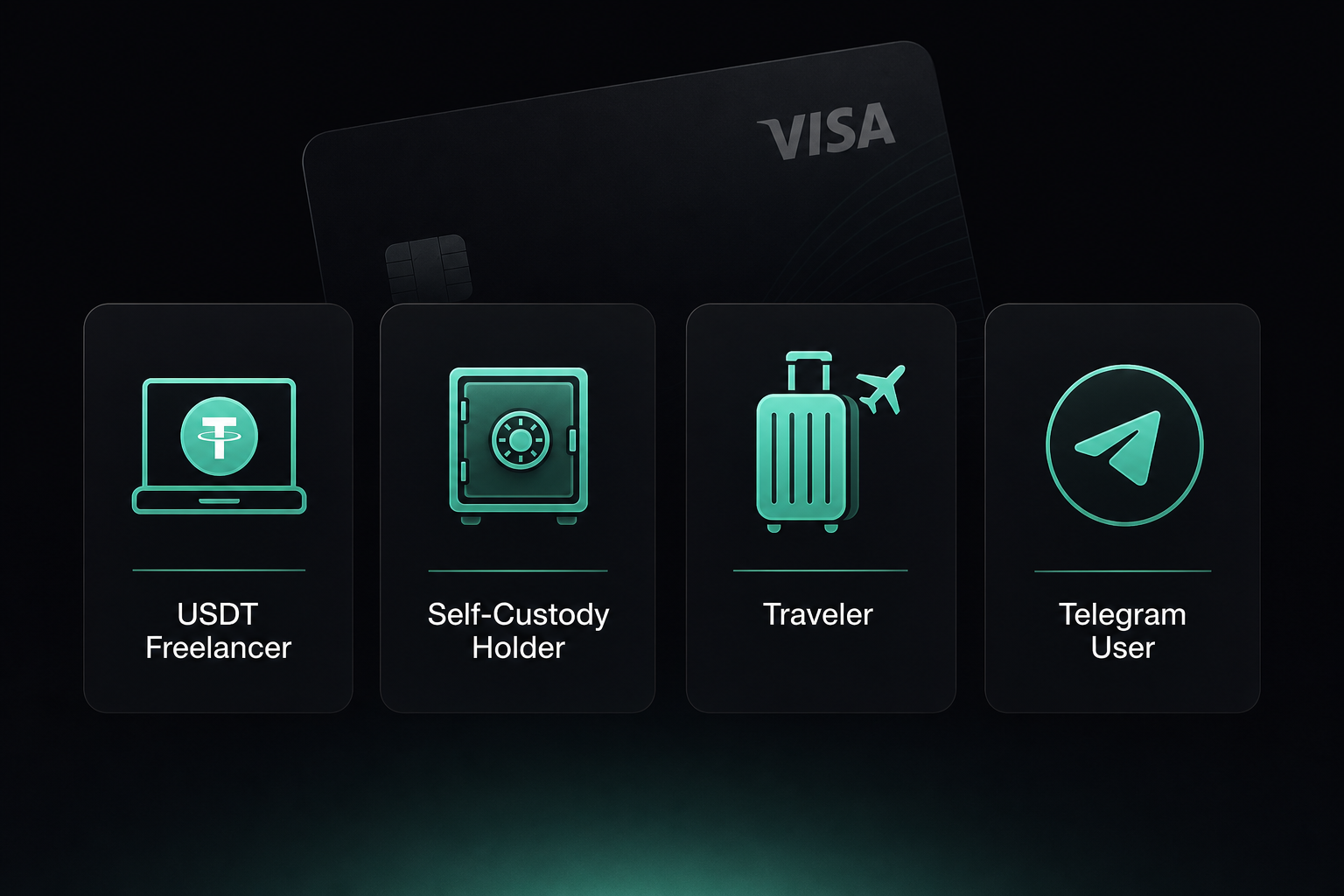 VISA

USDT Freelancer

Self-Custody Holder

Traveler

Telegram User